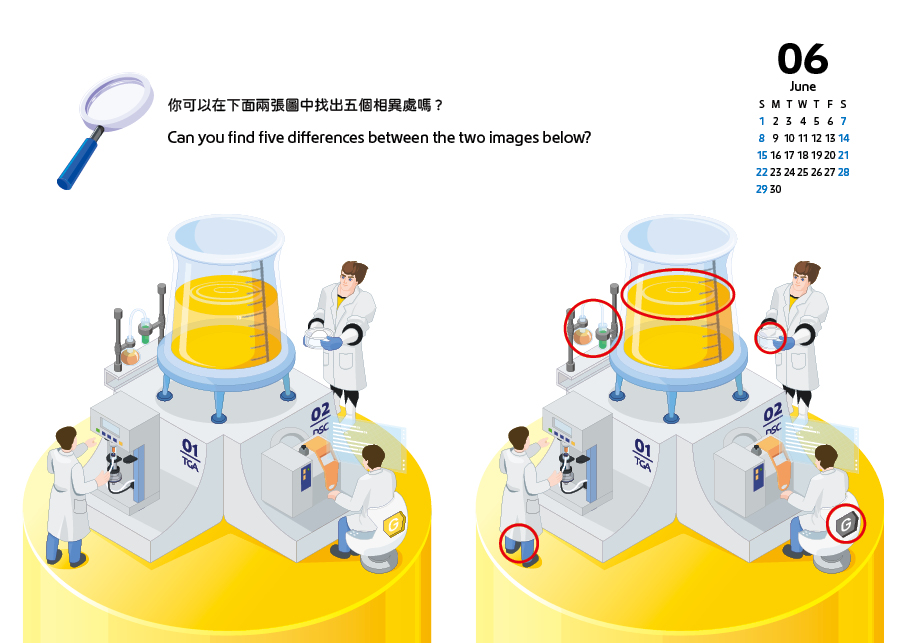 你可以在下面兩張圖中找出五個相異處嗎？

Can you find five differences between the two images below?

06
June

| S | M | T | W | T | F | S |
|---|---|---|---|---|---|---|
| 1 | 2 | 3 | 4 | 5 | 6 | 7 |
| 8 | 9 | 10 | 11 | 12 | 13 | 14 |
| 15 | 16 | 17 | 18 | 19 | 20 | 21 |
| 22 | 23 | 24 | 25 | 26 | 27 | 28 |
| 29 | 30 | | | | | |

01
TGA

02
DSC

G

01
TGA

02
DSC

G